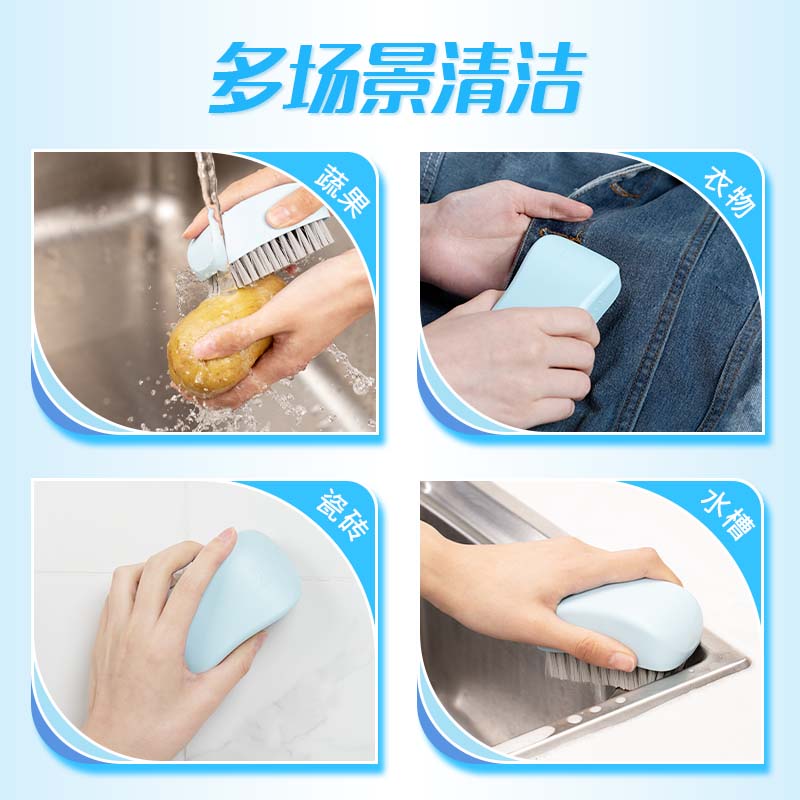 多场景清洁

蔬果

衣物

瓷砖

水槽