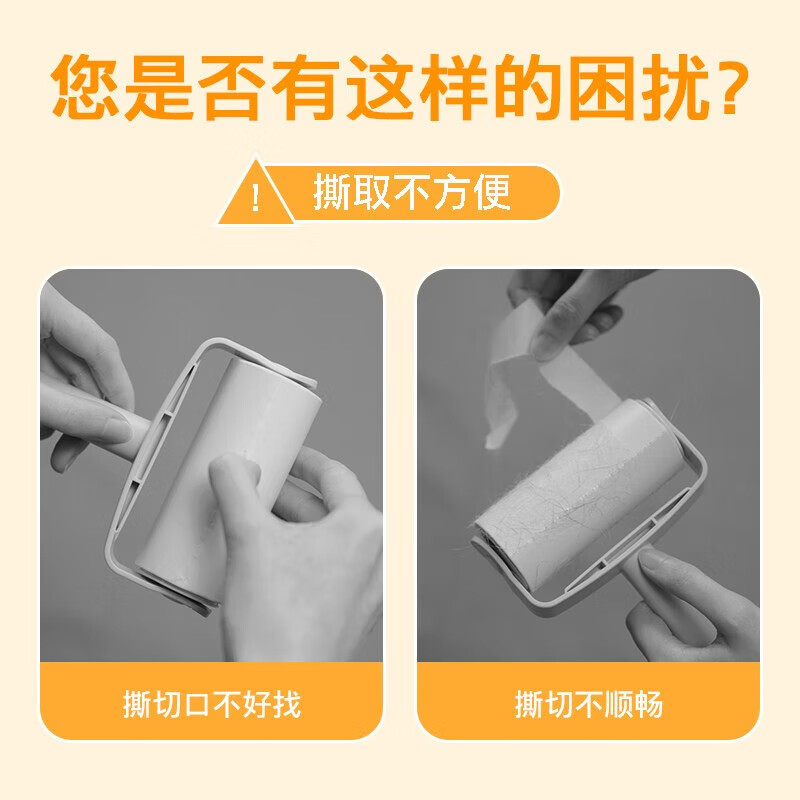 您是否有这样的困扰?

!

撕取不方便

撕切口不好找

撕切不顺畅