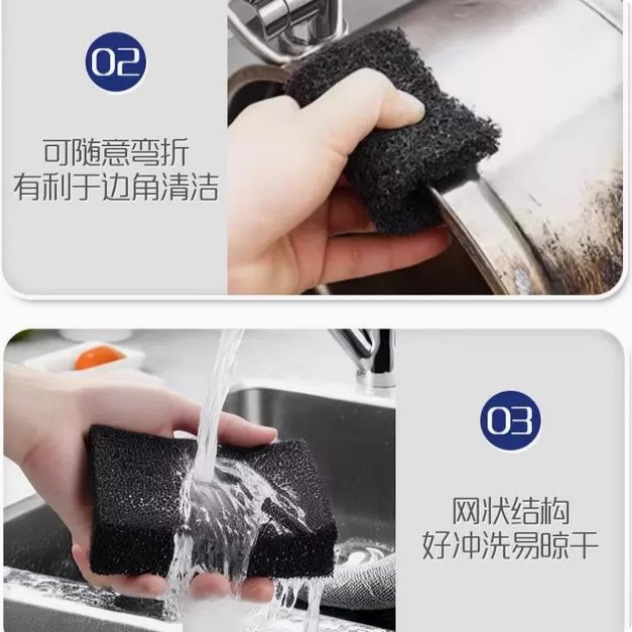 02

可随意弯折
有利于边角清洁

03

网状结构
好冲洗易晾干